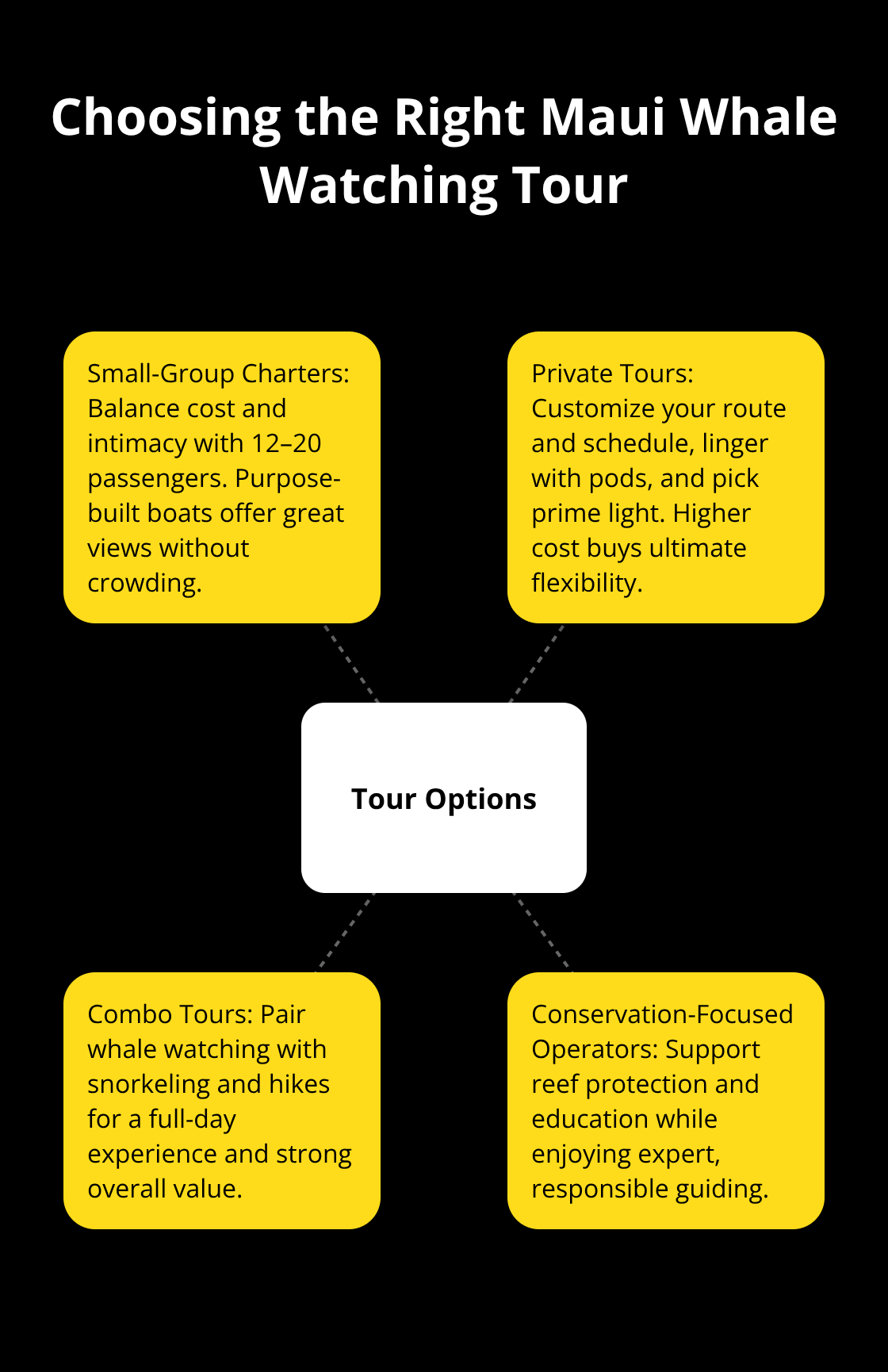 Choosing the Right Maui Whale Watching Tour

Small-Group Charters: Balance cost and intimacy with 12–20 passengers. Purpose-built boats offer great views without crowding.

Private Tours: Customize your route and schedule, linger with pods, and pick prime light. Higher cost buys ultimate flexibility.

Tour Options

Combo Tours: Pair whale watching with snorkeling and hikes for a full-day experience and strong overall value.

Conservation-Focused Operators: Support reef protection and education while enjoying expert, responsible guiding.