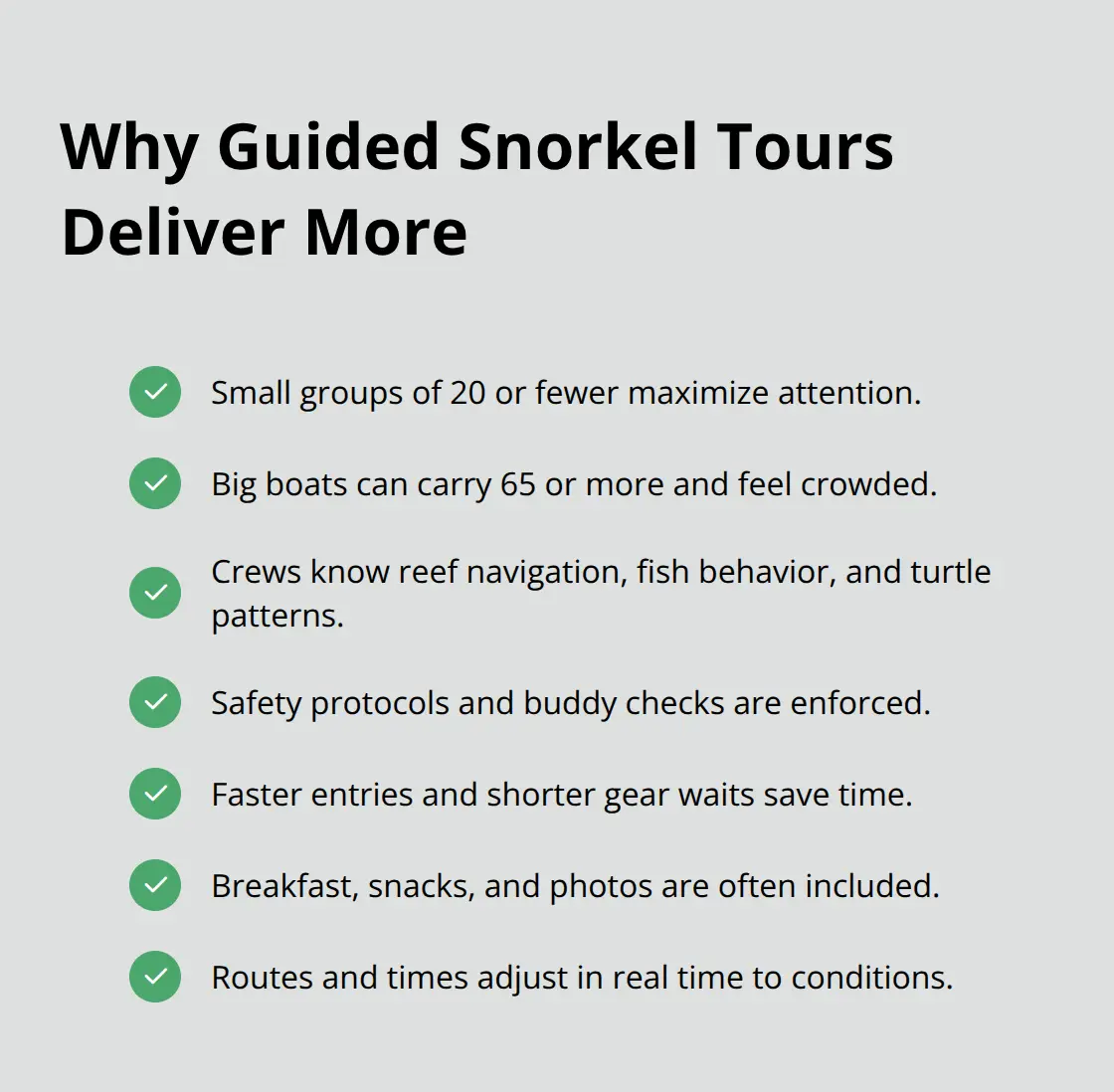 Why Guided Snorkel Tours Deliver More

✓ Small groups of 20 or fewer maximize attention.

✓ Big boats can carry 65 or more and feel crowded.

✓ Crews know reef navigation, fish behavior, and turtle patterns.

✓ Safety protocols and buddy checks are enforced.

✓ Faster entries and shorter gear waits save time.

✓ Breakfast, snacks, and photos are often included.

✓ Routes and times adjust in real time to conditions.