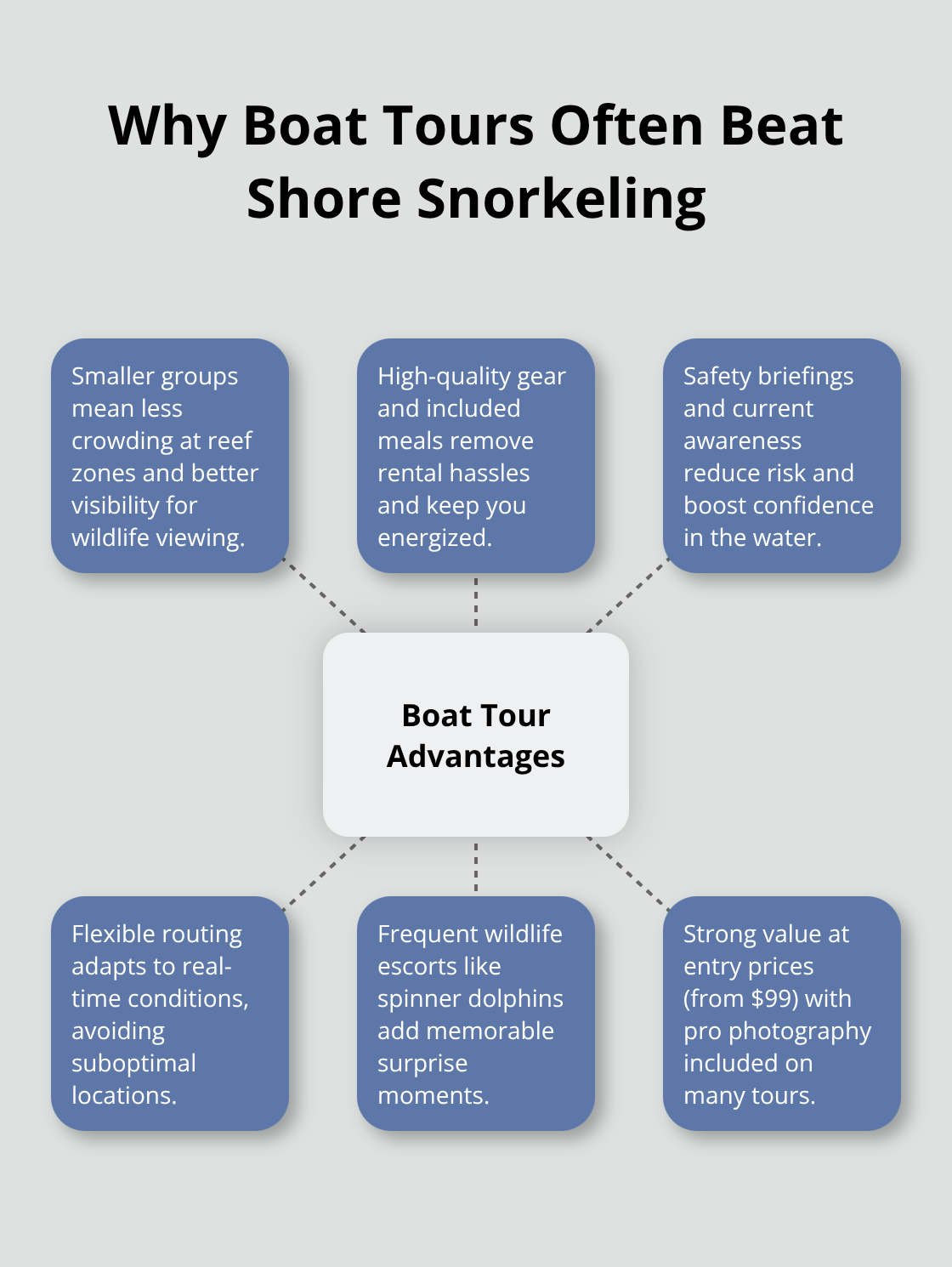 Why Boat Tours Often Beat Shore Snorkeling

Smaller groups mean less crowding at reef zones and better visibility for wildlife viewing.

High-quality gear and included meals remove rental hassles and keep you energized.

Safety briefings and current awareness reduce risk and boost confidence in the water.

Boat Tour Advantages

Flexible routing adapts to real-time conditions, avoiding suboptimal locations.

Frequent wildlife escorts like spinner dolphins add memorable surprise moments.

Strong value at entry prices (from \$99) with pro photography included on many tours.