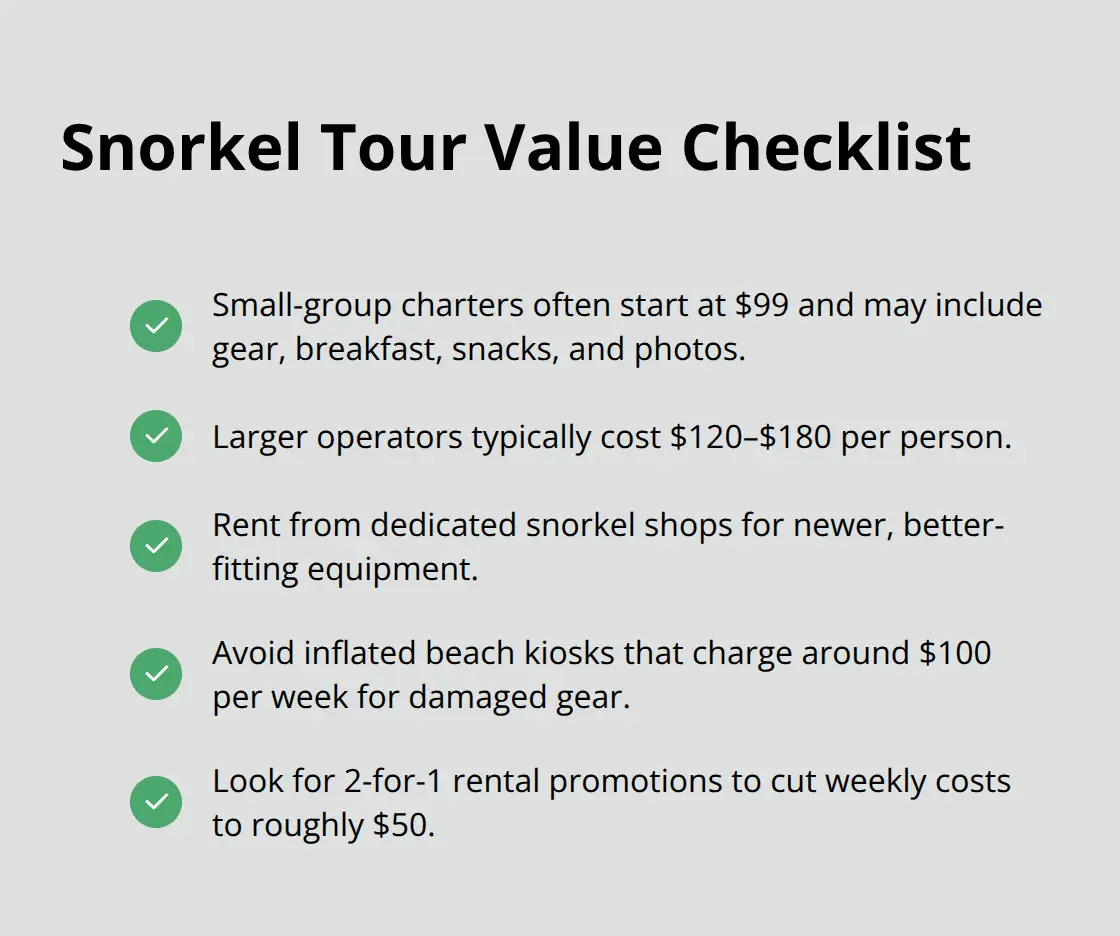 Snorkel Tour Value Checklist

✓ Small-group charters often start at $99 and may include gear, breakfast, snacks, and photos.

✓ Larger operators typically cost $120–$180 per person.

✓ Rent from dedicated snorkel shops for newer, better-fitting equipment.

✓ Avoid inflated beach kiosks that charge around $100 per week for damaged gear.

✓ Look for 2-for-1 rental promotions to cut weekly costs to roughly $50.