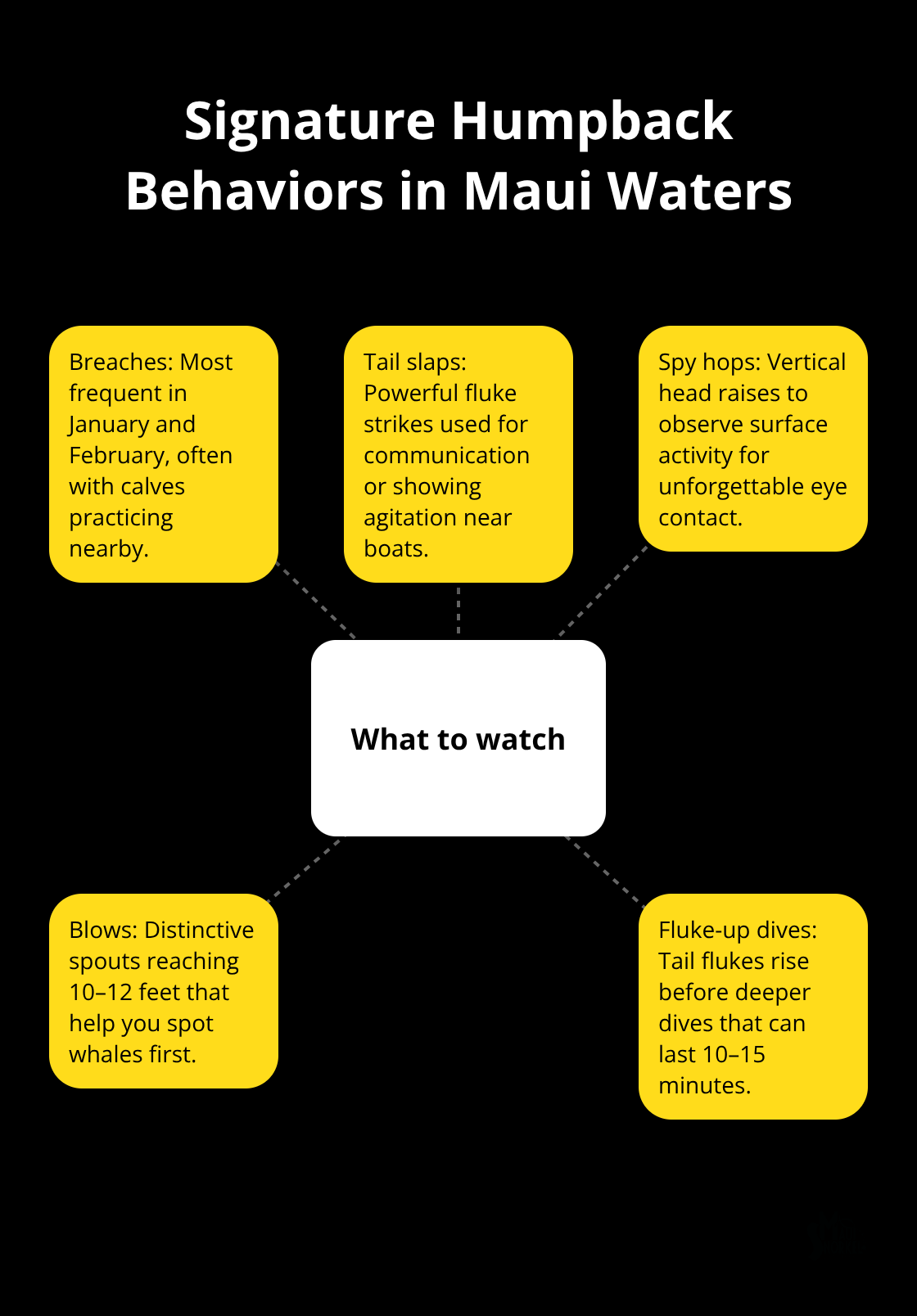 Signature Humpback Behaviors in Maui Waters

Breaches: Most frequent in January and February, often with calves practicing nearby.

Tail slaps: Powerful fluke strikes used for communication or showing agitation near boats.

Spy hops: Vertical head raises to observe surface activity for unforgettable eye contact.

What to watch

Blows: Distinctive spouts reaching 10–12 feet that help you spot whales first.

Fluke-up dives: Tail flukes rise before deeper dives that can last 10–15 minutes.