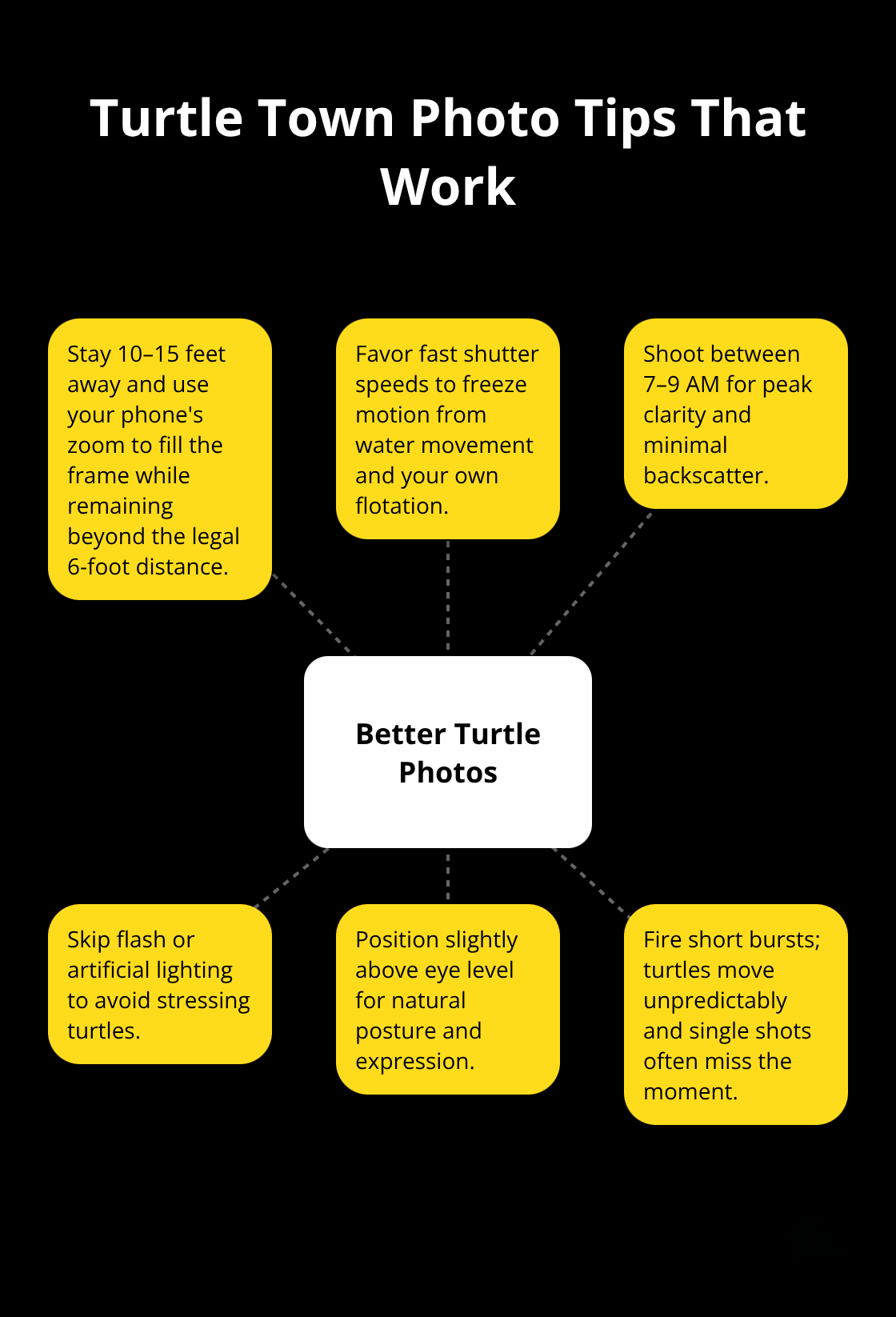 Turtle Town Photo Tips That Work

Stay 10–15 feet away and use your phone's zoom to fill the frame while remaining beyond the legal 6-foot distance.

Favor fast shutter speeds to freeze motion from water movement and your own flotation.

Shoot between 7–9 AM for peak clarity and minimal backscatter.

Better Turtle Photos

Skip flash or artificial lighting to avoid stressing turtles.

Position slightly above eye level for natural posture and expression.

Fire short bursts; turtles move unpredictably and single shots often miss the moment.