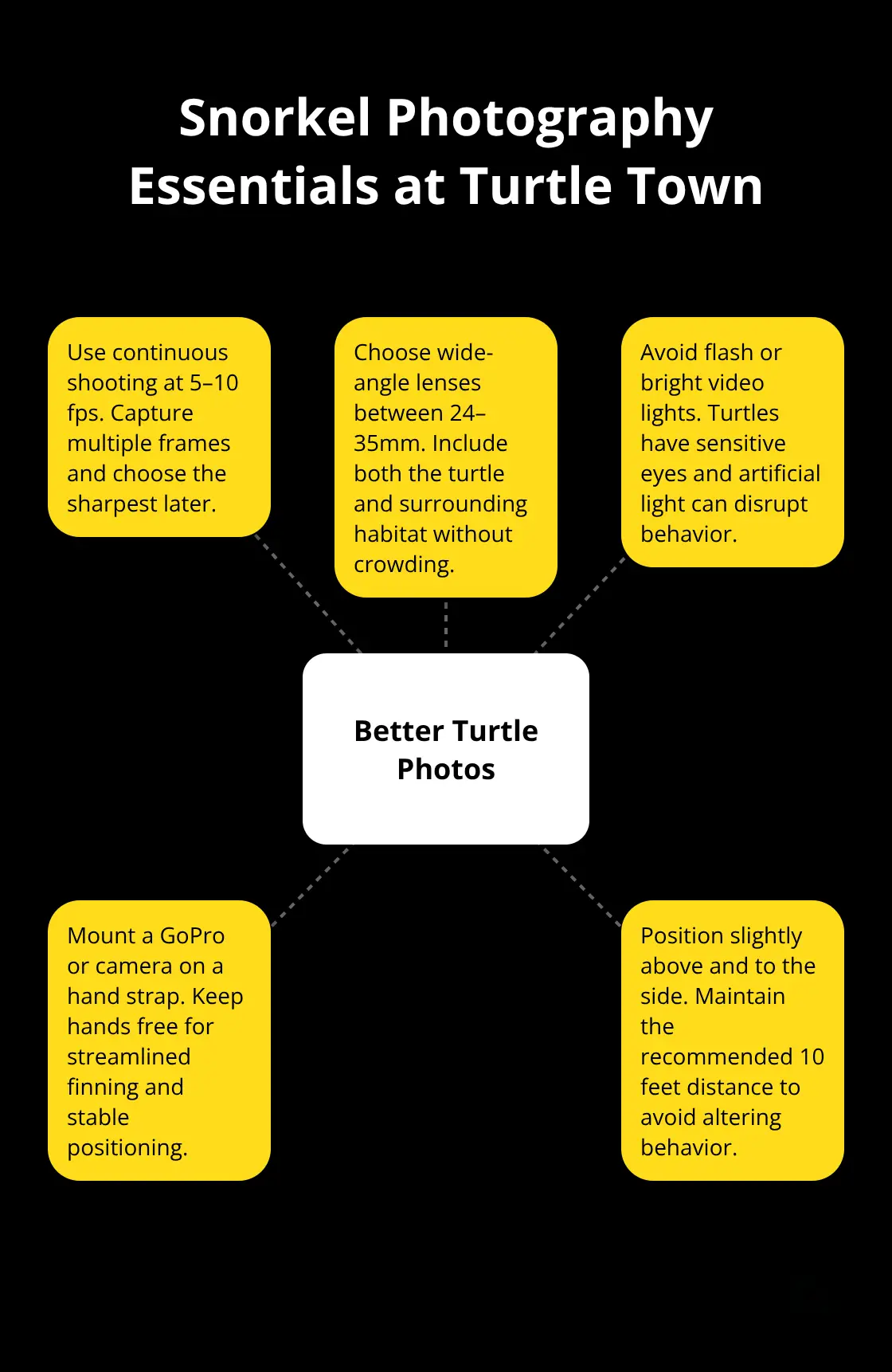 Snorkel Photography Essentials at Turtle Town

Use continuous shooting at 5–10 fps. Capture multiple frames and choose the sharpest later.

Choose wide-angle lenses between 24–35mm. Include both the turtle and surrounding habitat without crowding.

Avoid flash or bright video lights. Turtles have sensitive eyes and artificial light can disrupt behavior.

Better Turtle Photos

Mount a GoPro or camera on a hand strap. Keep hands free for streamlined finning and stable positioning.

Position slightly above and to the side. Maintain the recommended 10 feet distance to avoid altering behavior.